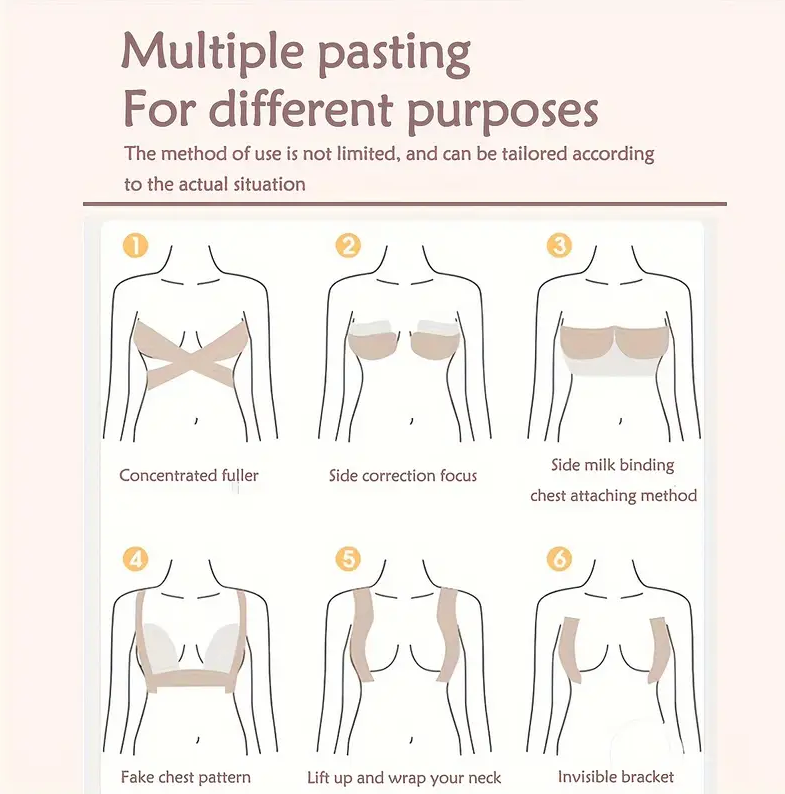 Multiple pasting
For different purposes

The method of use is not limited, and can be tailored according to the actual situation

1
Concentrated fuller

2
Side correction focus

3
Side milk binding chest attaching method

4
Fake chest pattern

5
Lift up and wrap your neck

6
Invisible bracket