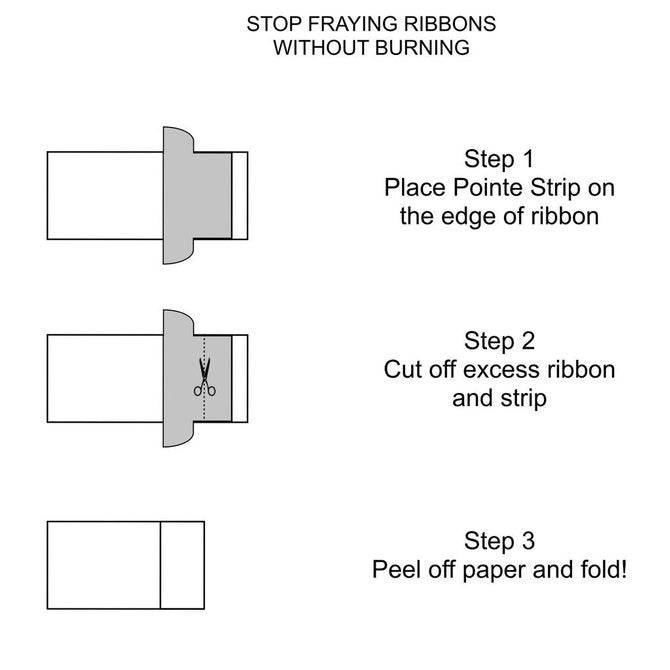 STOP FRAYING RIBBONS
WITHOUT BURNING

Step 1
Place Pointe Strip on the edge of ribbon

Step 2
Cut off excess ribbon and strip

Step 3
Peel off paper and fold!